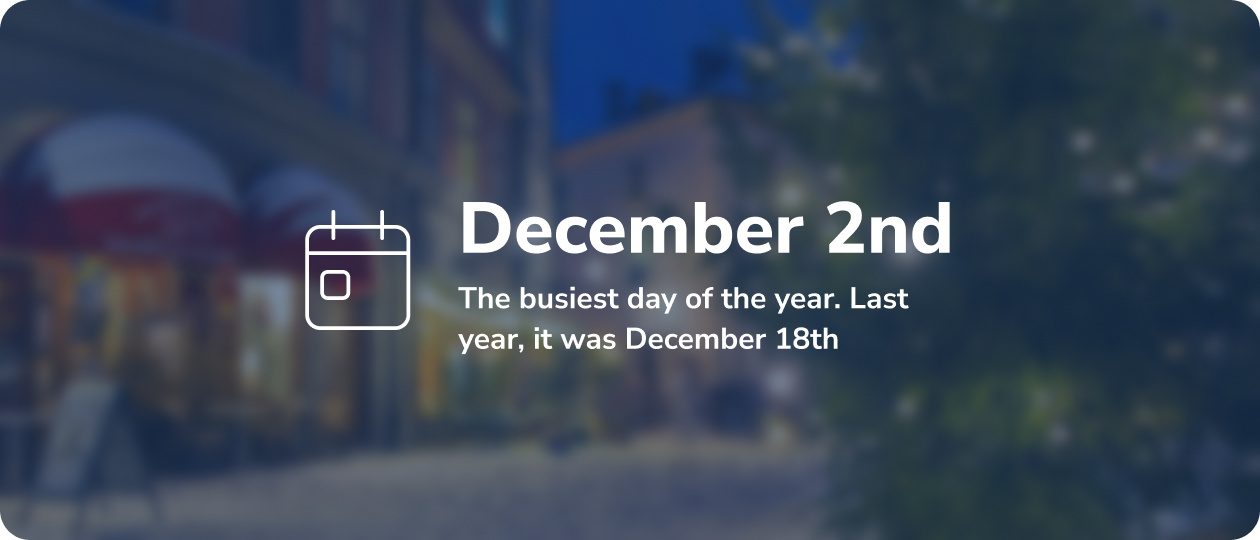 December 2nd

The busiest day of the year. Last year, it was December 18th