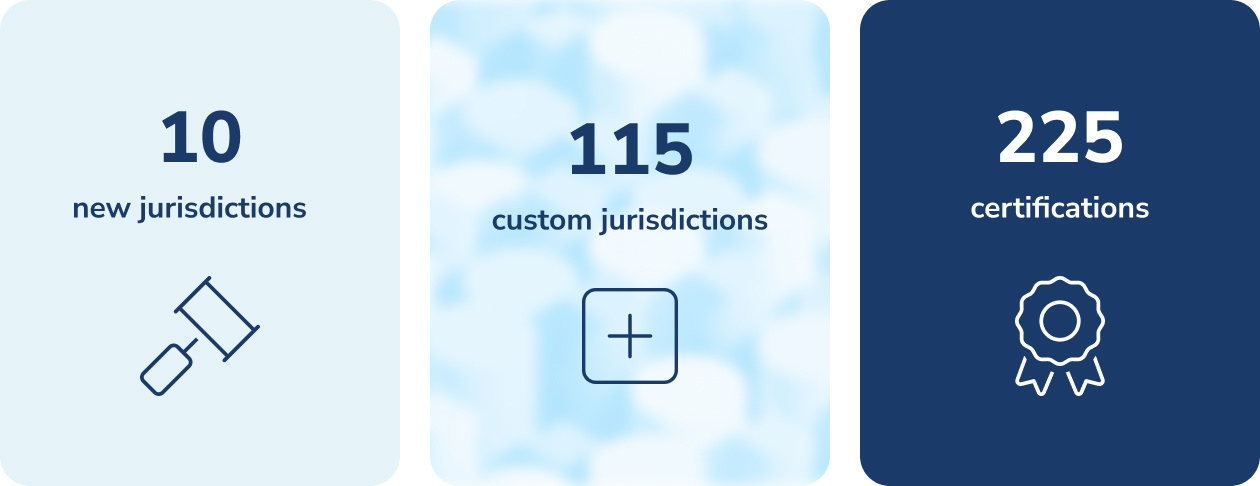 10
new jurisdictions

115
custom jurisdictions

225
certifications