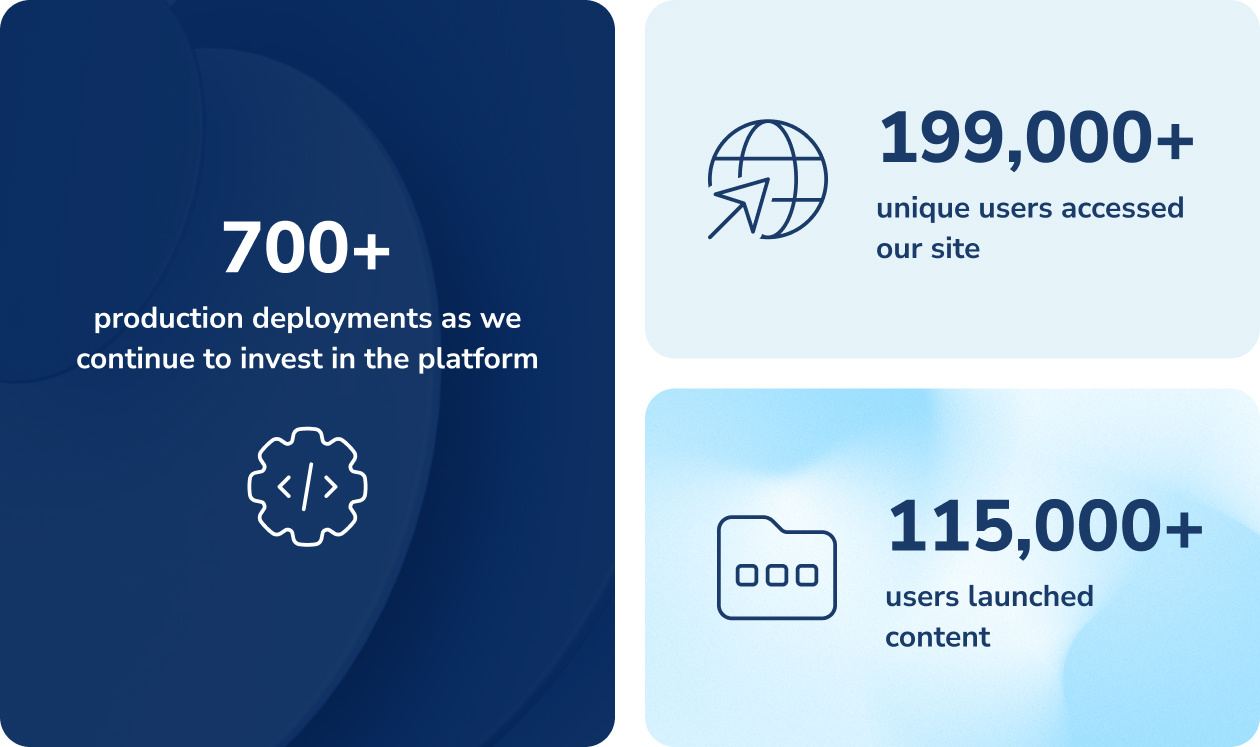 700+

production deployments as we continue to invest in the platform

199,000+

unique users accessed our site

115,000+

users launched content