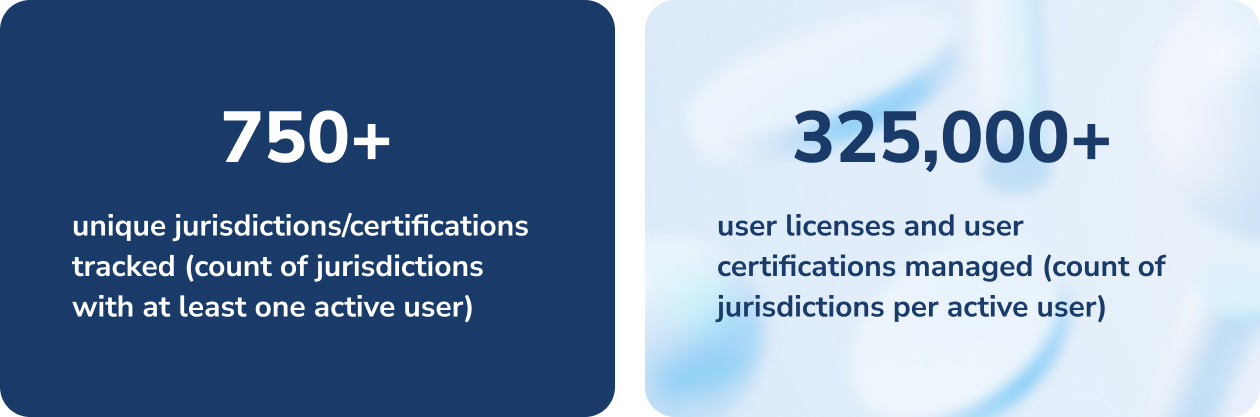 750+

unique jurisdictions/certifications tracked (count of jurisdictions with at least one active user)

325,000+

user licenses and user certifications managed (count of jurisdictions per active user)