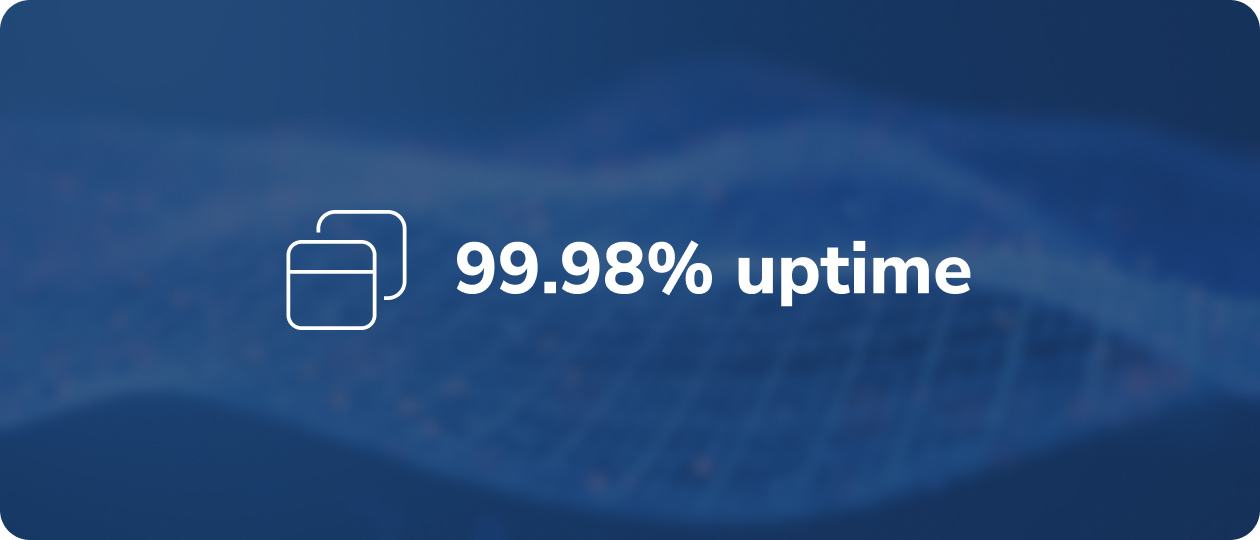 99.98% uptime